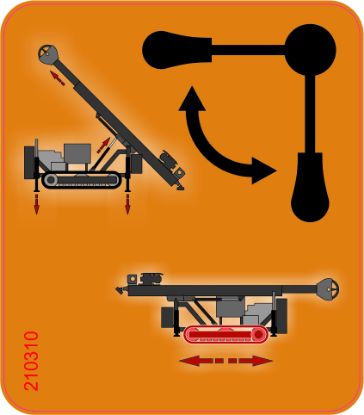 210310